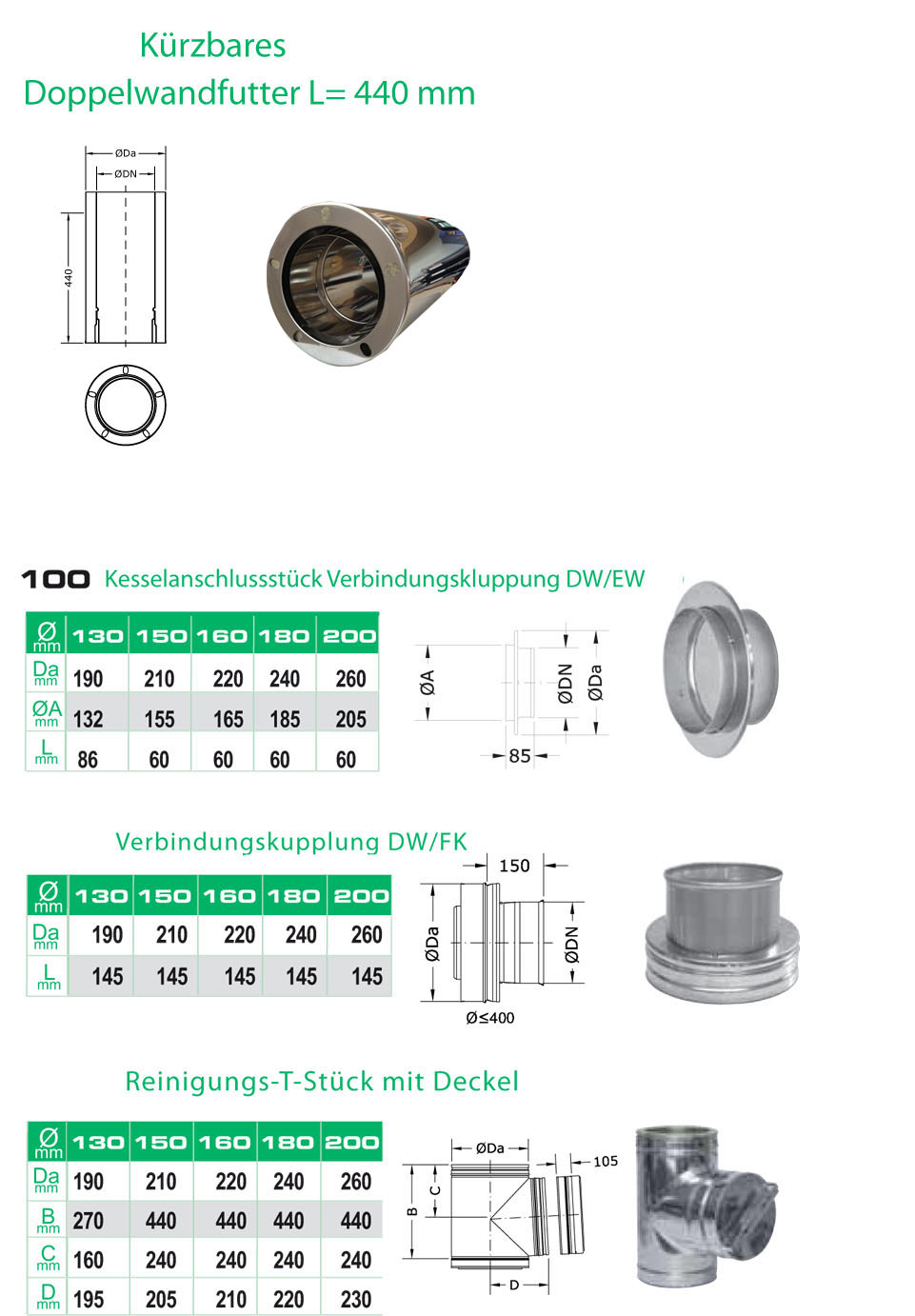 Kürzbares
Doppelwandfutter L= 440 mm

ØDa
ØDN
440

100 Kesselanschlussstück Verbindungskluppung DW/EW

| Ø mm | 130 | 150 | 160 | 180 | 200 |
|---|---|---|---|---|---|
| Da mm | 190 | 210 | 220 | 240 | 260 |
| ØA mm | 132 | 155 | 165 | 185 | 205 |
| L mm | 86 | 60 | 60 | 60 | 60 |

ØA
ØDN
ØDa
85

Verbindungskupplung DW/FK

| Ø mm | 130 | 150 | 160 | 180 | 200 |
|---|---|---|---|---|---|
| Da mm | 190 | 210 | 220 | 240 | 260 |
| L mm | 145 | 145 | 145 | 145 | 145 |

150
ØDa
ØDN
Ø≤400

Reinigungs-T-Stück mit Deckel

| Ø mm | 130 | 150 | 160 | 180 | 200 |
|---|---|---|---|---|---|
| Da mm | 190 | 210 | 220 | 240 | 260 |
| B mm | 270 | 440 | 440 | 440 | 440 |
| C mm | 160 | 240 | 240 | 240 | 240 |
| D mm | 195 | 205 | 210 | 220 | 230 |

ØDa
105
B
C
D